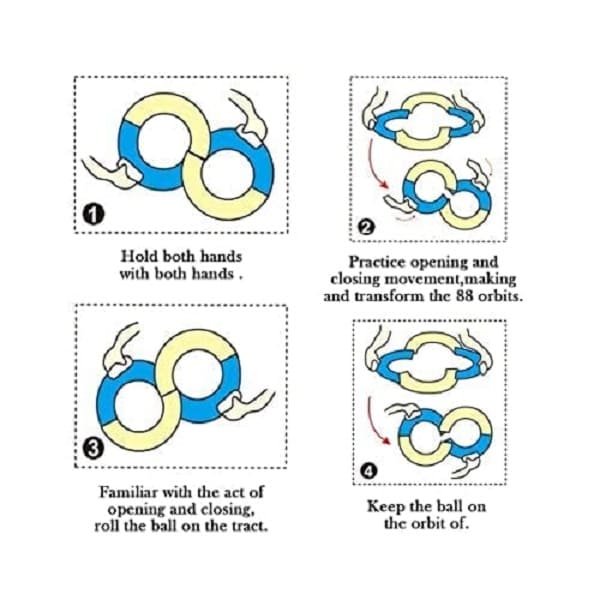 1

Hold both hands with both hands .

2

Practice opening and closing movement,making and transform the 88 orbits.

3

Familiar with the act of opening and closing, roll the ball on the tract.

4

Keep the ball on the orbit of.