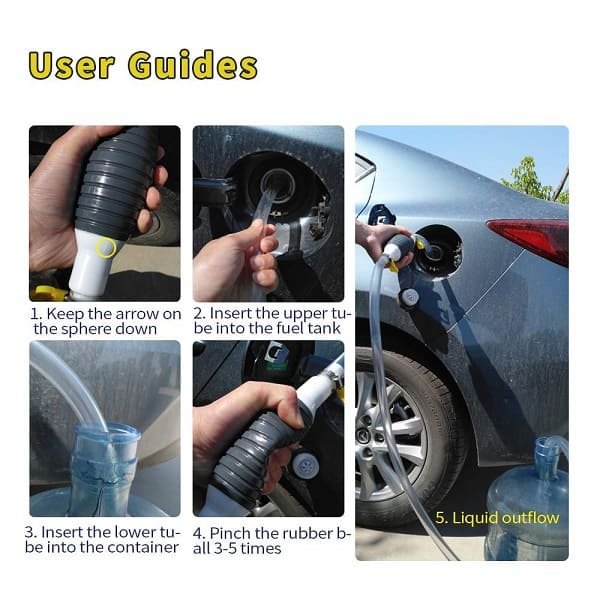 User Guides

1. Keep the arrow on the sphere down

2. Insert the upper tube into the fuel tank

3. Insert the lower tube into the container

4. Pinch the rubber ball 3-5 times

5. Liquid outflow