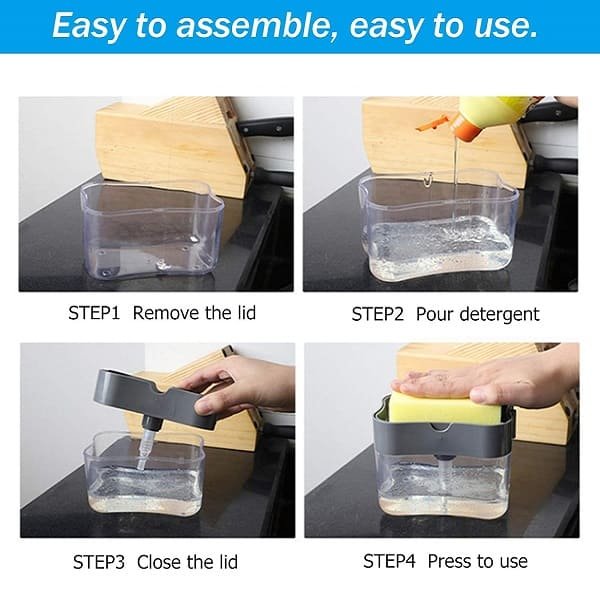 Easy to assemble, easy to use.

STEP1 Remove the lid

STEP2 Pour detergent

STEP3 Close the lid

STEP4 Press to use